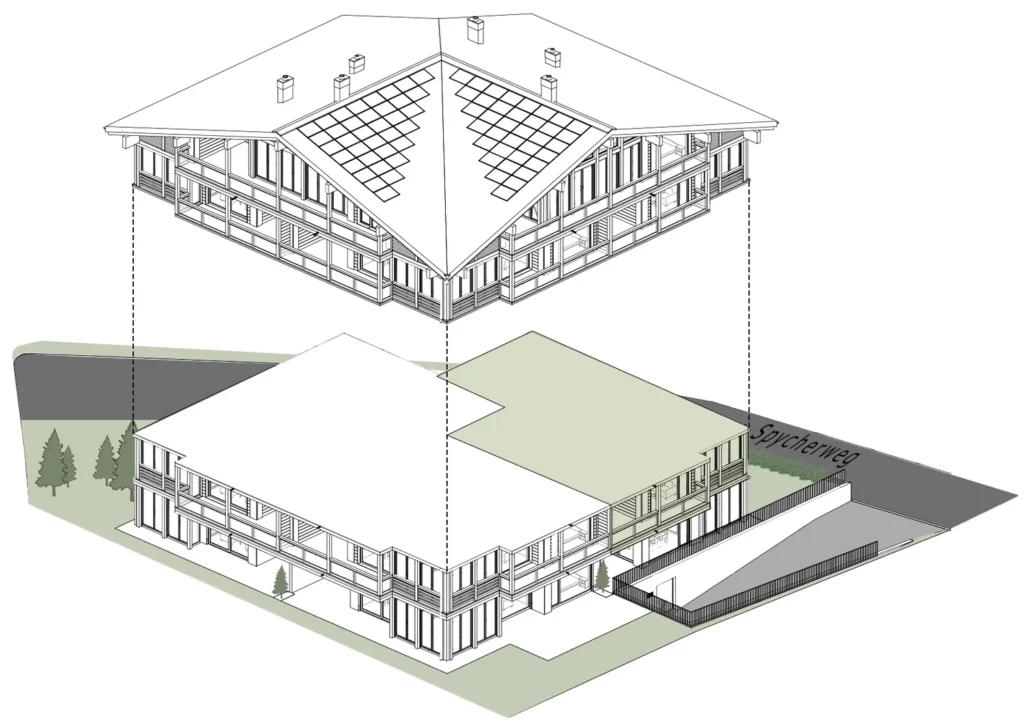 Spycherweg